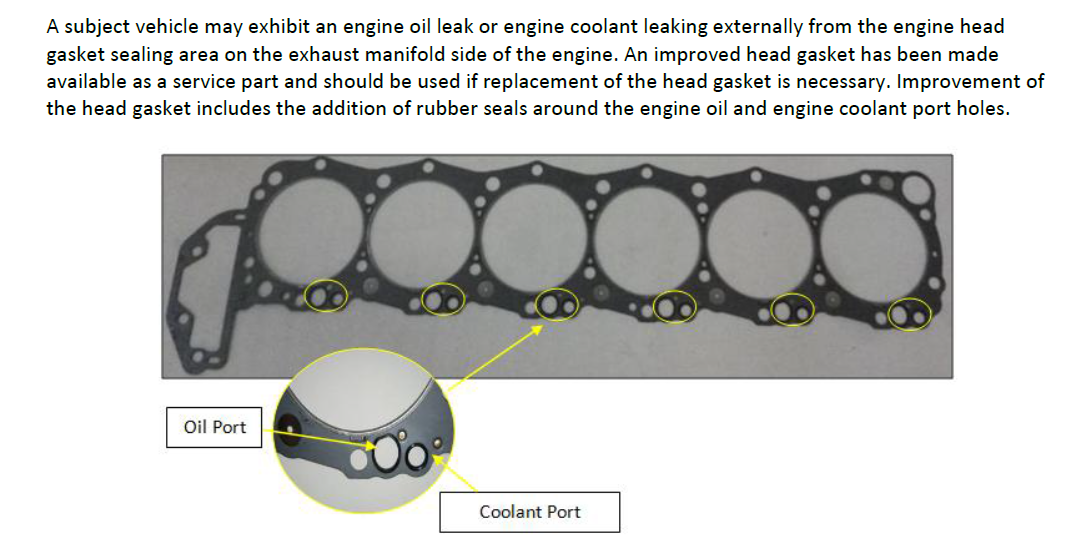 A subject vehicle may exhibit an engine oil leak or engine coolant leaking externally from the engine head gasket sealing area on the exhaust manifold side of the engine. An improved head gasket has been made available as a service part and should be used if replacement of the head gasket is necessary. Improvement of the head gasket includes the addition of rubber seals around the engine oil and engine coolant port holes.

Oil Port

Coolant Port